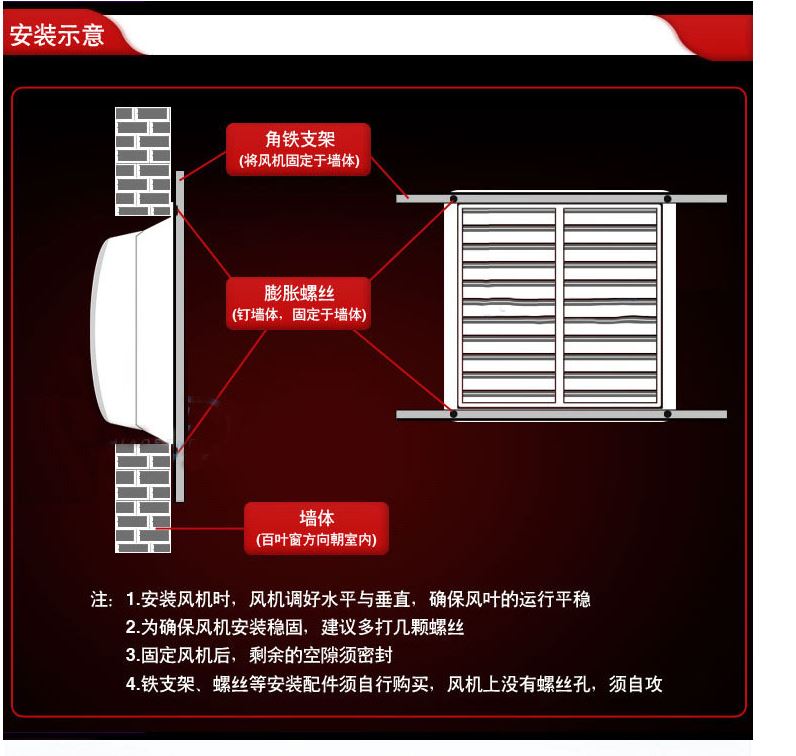 安装示意

角铁支架
(将风机固定于墙体)

膨胀螺丝
(钉墙体，固定于墙体)

墙体
(百叶窗方向朝室内)

注：1.安装风机时，风机调好水平与垂直，确保风叶的运行平稳
2.为确保风机安装稳固，建议多打几颗螺丝
3.固定风机后，剩余的空隙须密封
4.铁支架、螺丝等安装配件须自行购买，风机上没有螺丝孔，须自攻